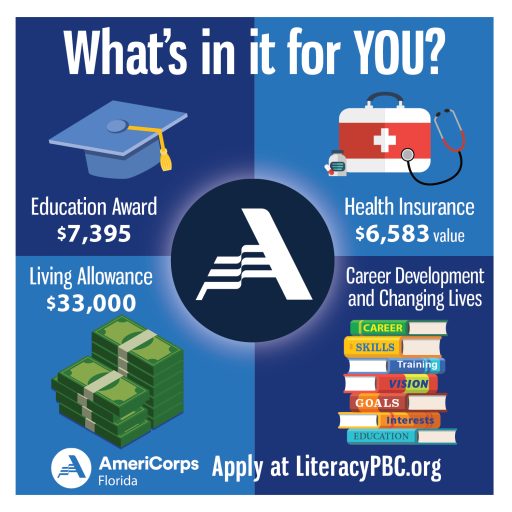 What's in it for YOU?

Education Award
$7,395

Health Insurance
$6,583 value

Living Allowance
$33,000

Career Development and Changing Lives

CAREER
SKILLS
Training
VISION
GOALS
Interests
EDUCATION

AmeriCorps
Florida

Apply at LiteracyPBC.org